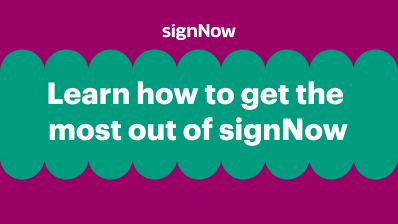 signNow

Learn how to get the most out of signNow