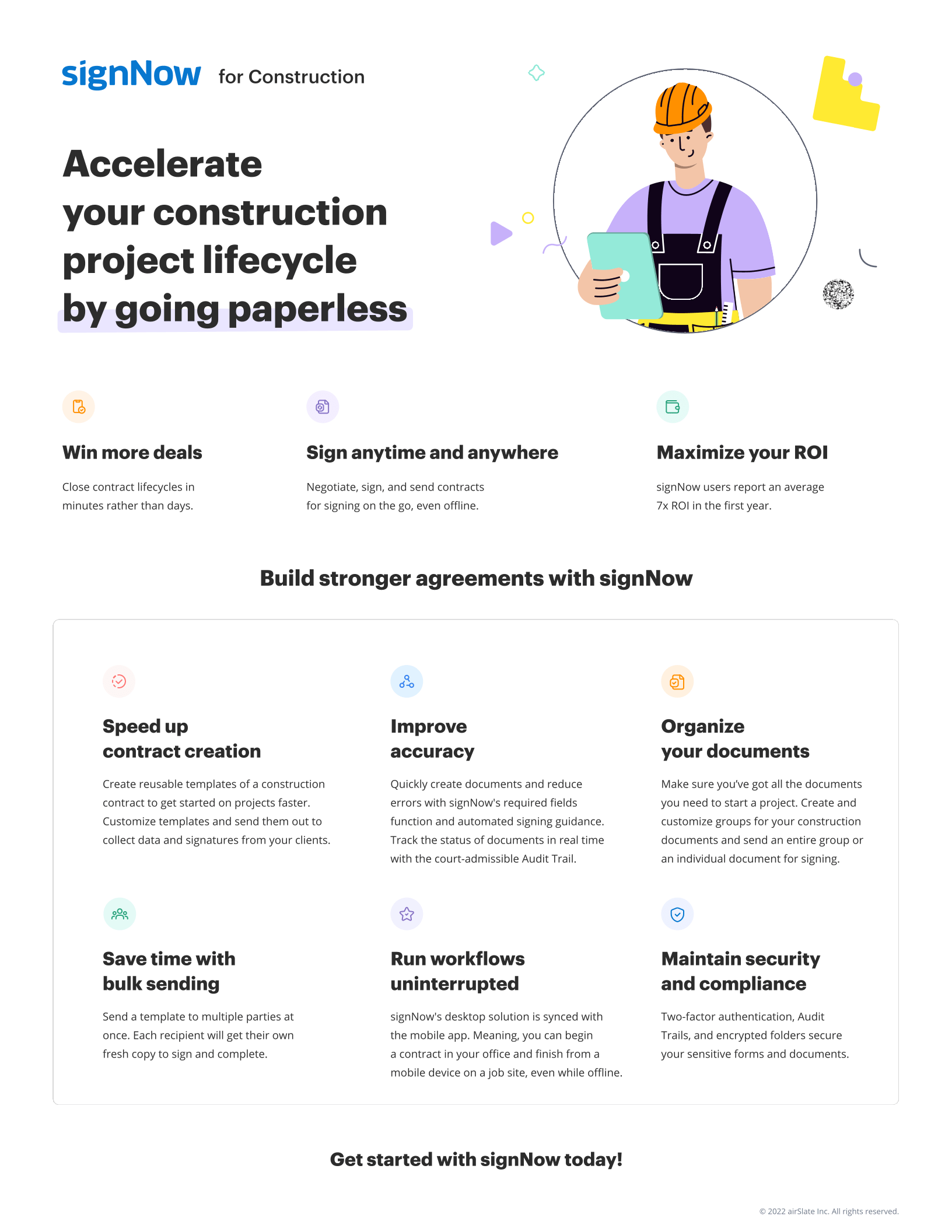 signNow for Construction

Accelerate your construction project lifecycle by going paperless

Win more deals

Close contract lifecycles in minutes rather than days.

Sign anytime and anywhere

Negotiate, sign, and send contracts for signing on the go, even offline.

Maximize your ROI

signNow users report an average 7x ROI in the first year.

Build stronger agreements with signNow

Speed up contract creation

Create reusable templates of a construction contract to get started on projects faster. Customize templates and send them out to collect data and signatures from your clients.

Improve accuracy

Quickly create documents and reduce errors with signNow's required fields function and automated signing guidance. Track the status of documents in real time with the court-admissible Audit Trail.

Organize your documents

Make sure you've got all the documents you need to start a project. Create and customize groups for your construction documents and send an entire group or an individual document for signing.

Save time with bulk sending

Send a template to multiple parties at once. Each recipient will get their own fresh copy to sign and complete.

Run workflows uninterrupted

signNow's desktop solution is synced with the mobile app. Meaning, you can begin a contract in your office and finish from a mobile device on a job site, even while offline.

Maintain security and compliance

Two-factor authentication, Audit Trails, and encrypted folders secure your sensitive forms and documents.

Get started with signNow today!

© 2022 airSlate Inc. All rights reserved.